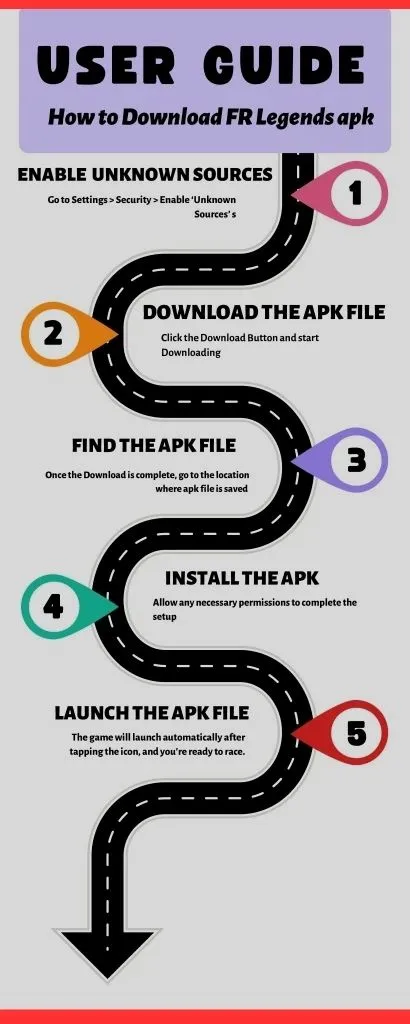 USER GUIDE

How to Download FR Legends apk

ENABLE UNKNOWN SOURCES

Go to Settings > Security > Enable 'Unknown Sources' s

1

2

DOWNLOAD THE APK FILE

Click the Download Button and start Downloading

FIND THE APK FILE

Once the Download is complete, go to the location where apk file is saved

3

4

INSTALL THE APK

Allow any necessary permissions to complete the setup

LAUNCH THE APK FILE

The game will launch automatically after tapping the icon, and you're ready to race.

5